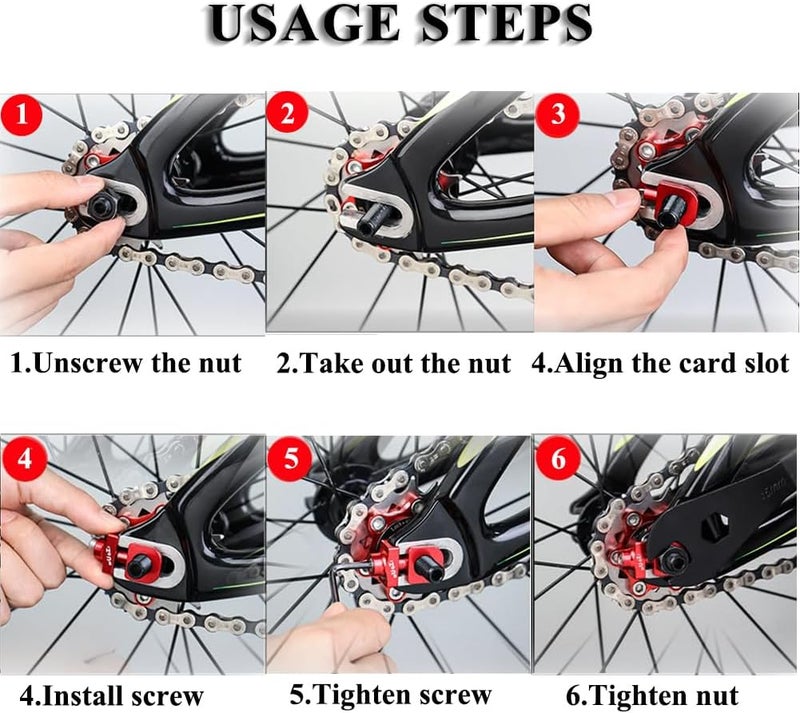 USAGE STEPS

1

2

3

1.Unscrew the nut

2.Take out the nut

4.Align the card slot

4

5

6

4.Install screw

5.Tighten screw

6.Tighten nut